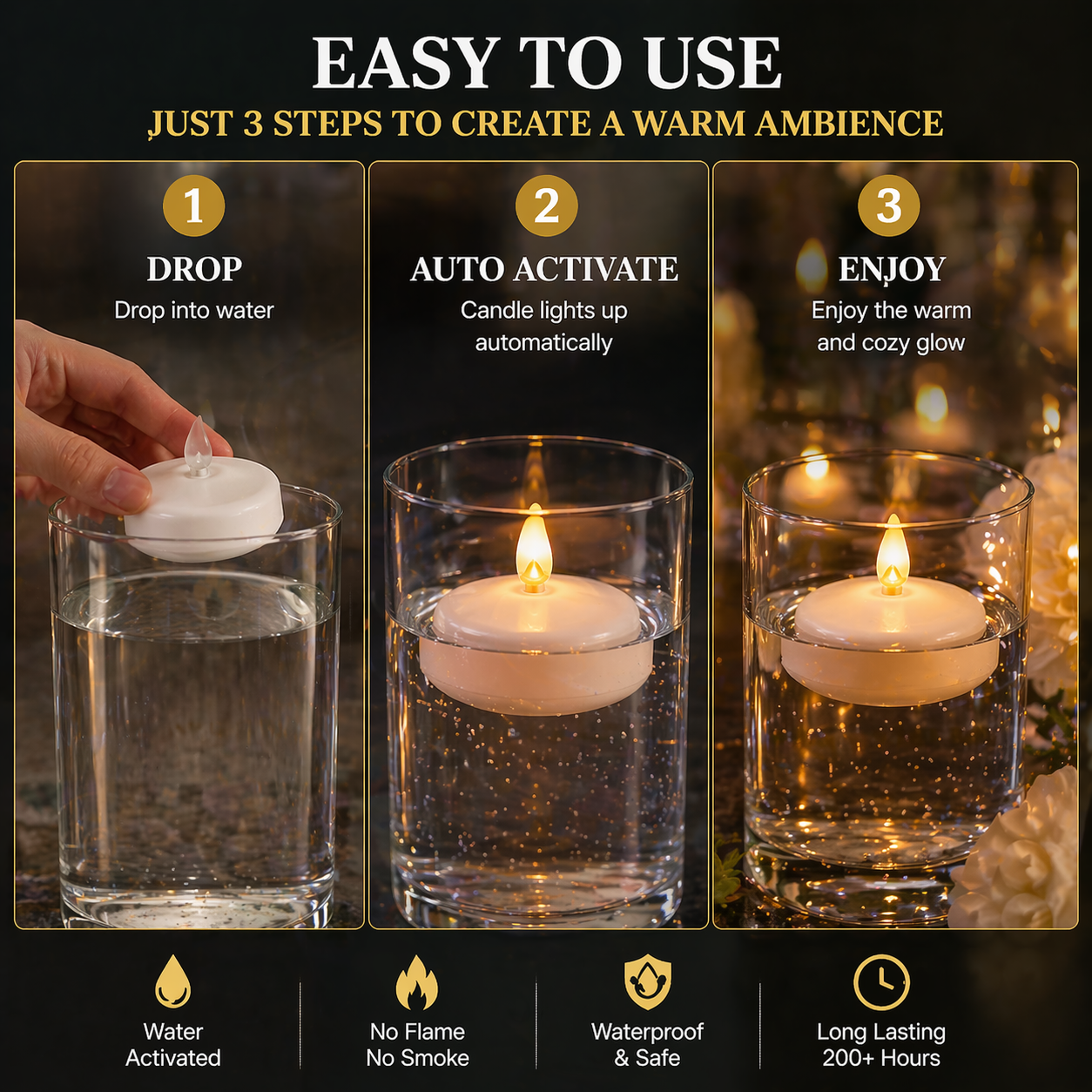 EASY TO USE
JUST 3 STEPS TO CREATE A WARM AMBIENCE

1
DROP
Drop into water

2
AUTO ACTIVATE
Candle lights up automatically

3
ENJOY
Enjoy the warm and cozy glow

Water Activated

No Flame No Smoke

Waterproof & Safe

Long Lasting 200+ Hours