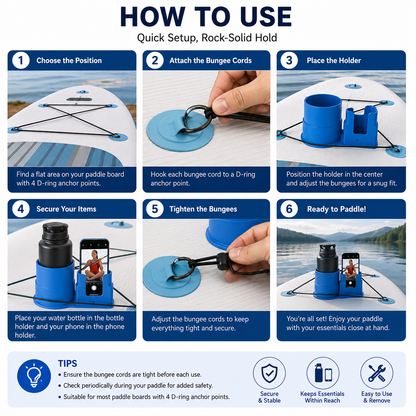 HOW TO USE

Quick Setup, Rock-Solid Hold

1 Choose the Position

Find a flat area on your paddle board with 4 D-ring anchor points.

2 Attach the Bungee Cords

Hook each bungee cord to a D-ring anchor point.

3 Place the Holder

Position the holder in the center and adjust the bungees for a snug fit.

4 Secure Your Items

Place your water bottle in the bottle holder and your phone in the phone holder.

5 Tighten the Bungees

Adjust the bungee cords to keep everything tight and secure.

6 Ready to Paddle!

You're all set! Enjoy your paddle with your essentials close at hand.

TIPS

• Ensure the bungee cords are tight before each use.
• Check periodically during your paddle for added safety.
• Suitable for most paddle boards with 4 D-ring anchor points.

Secure & Stable

Keeps Essentials Within Reach

Easy to Use & Remove